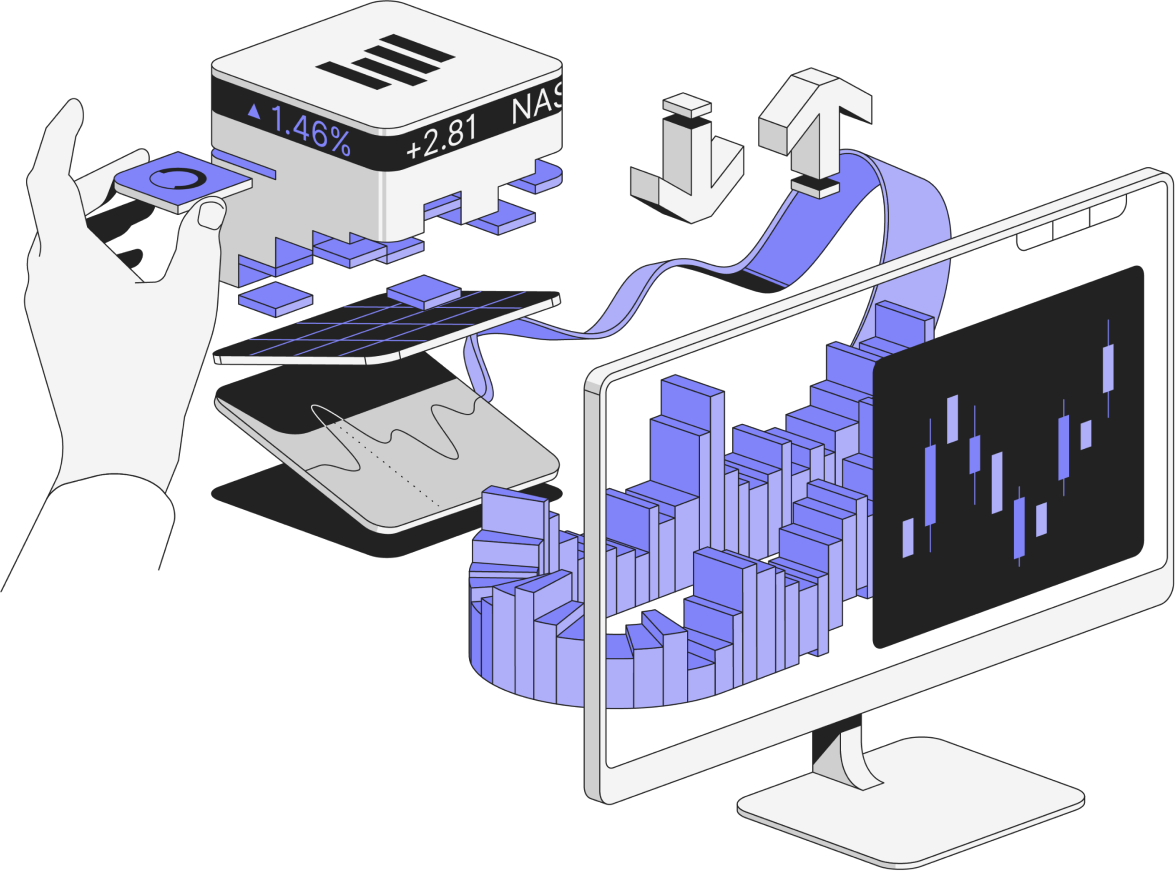 ▲ 1.46% +2.81 NAS