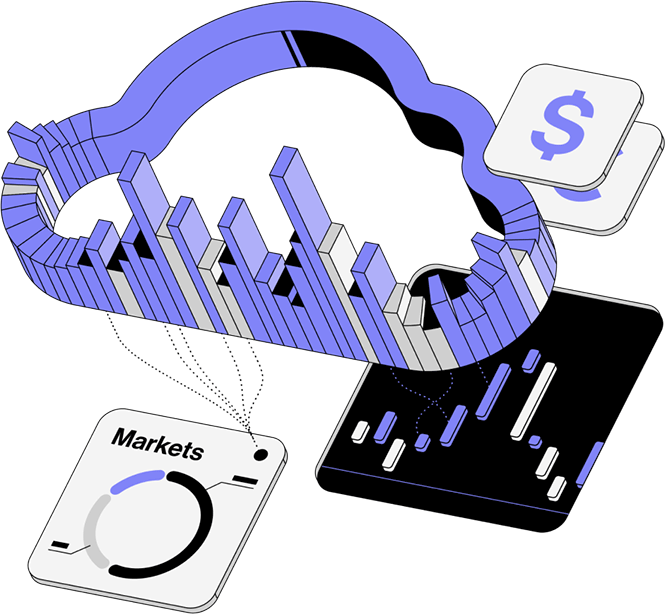 $

Markets